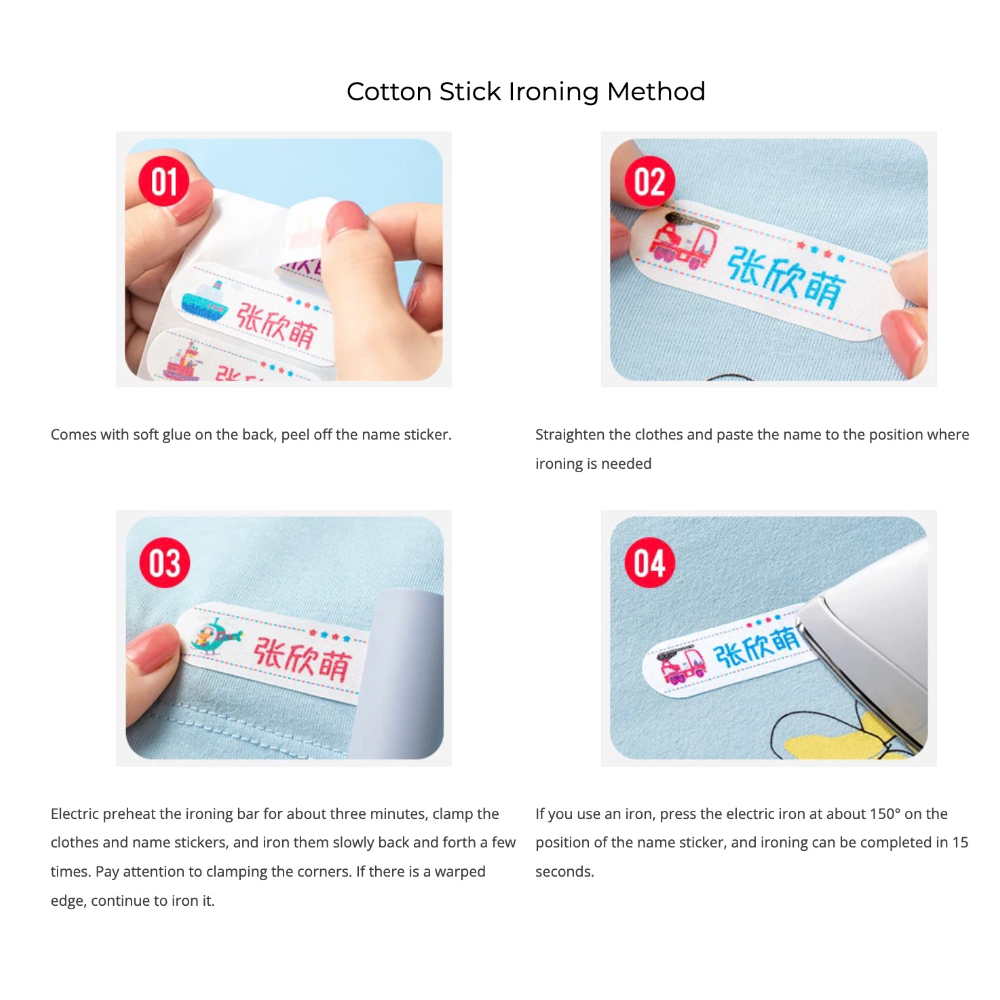 Cotton Stick Ironing Method

01

张欣萌

Comes with soft glue on the back, peel off the name sticker.

02

张欣萌

Straighten the clothes and paste the name to the position where ironing is needed

03

张欣萌

Electric preheat the ironing bar for about three minutes, clamp the clothes and name stickers, and iron them slowly back and forth a few times. Pay attention to clamping the corners. If there is a warped edge, continue to iron it.

04

张欣萌

If you use an iron, press the electric iron at about 150° on the position of the name sticker, and ironing can be completed in 15 seconds.