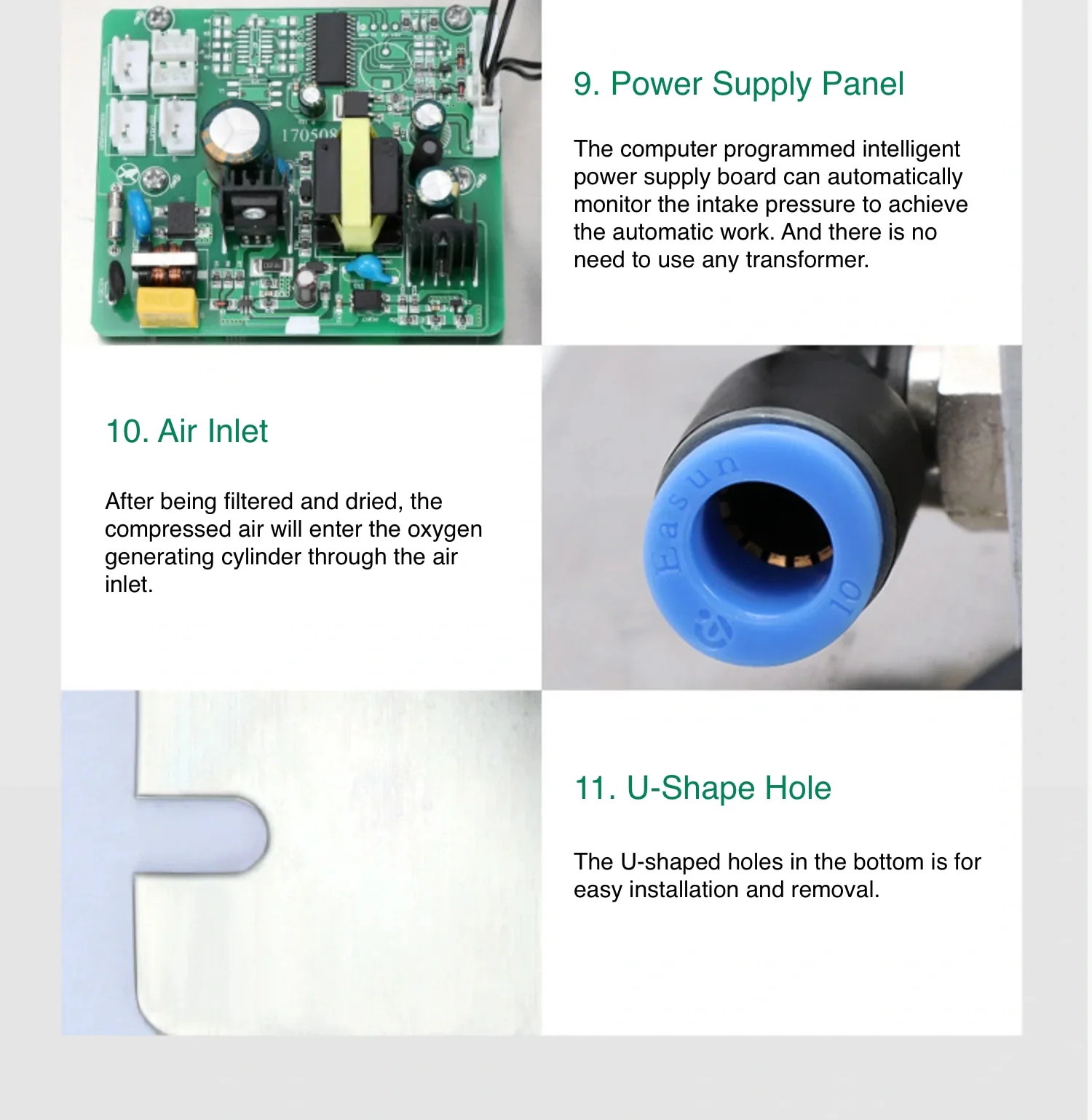 170508

9. Power Supply Panel

The computer programmed intelligent power supply board can automatically monitor the intake pressure to achieve the automatic work. And there is no need to use any transformer.

10. Air Inlet

After being filtered and dried, the compressed air will enter the oxygen generating cylinder through the air inlet.

Easun

10

11. U-Shape Hole

The U-shaped holes in the bottom is for easy installation and removal.