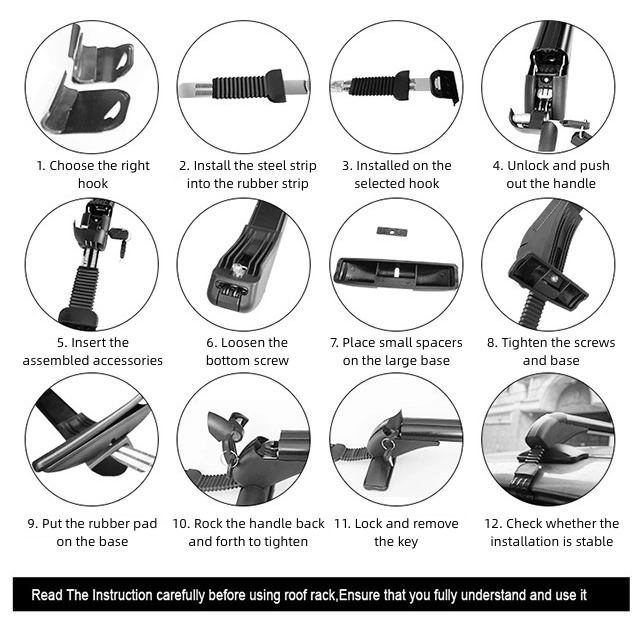 1. Choose the right hook

2. Install the steel strip into the rubber strip

3. Installed on the selected hook

4. Unlock and push out the handle

5. Insert the assembled accessories

6. Loosen the bottom screw

7. Place small spacers on the large base

8. Tighten the screws and base

9. Put the rubber pad on the base

10. Rock the handle back and forth to tighten

11. Lock and remove the key

12. Check whether the installation is stable

Read The Instruction carefully before using roof rack,Ensure that you fully understand and use it