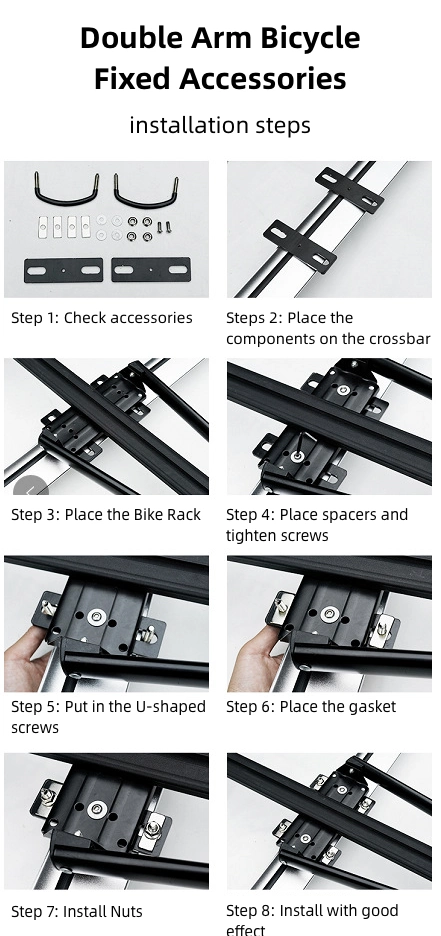 Double Arm Bicycle Fixed Accessories

installation steps

Step 1: Check accessories

Steps 2: Place the components on the crossbar

Step 3: Place the Bike Rack

Step 4: Place spacers and tighten screws

Step 5: Put in the U-shaped screws

Step 6: Place the gasket

Step 7: Install Nuts

Step 8: Install with good effect